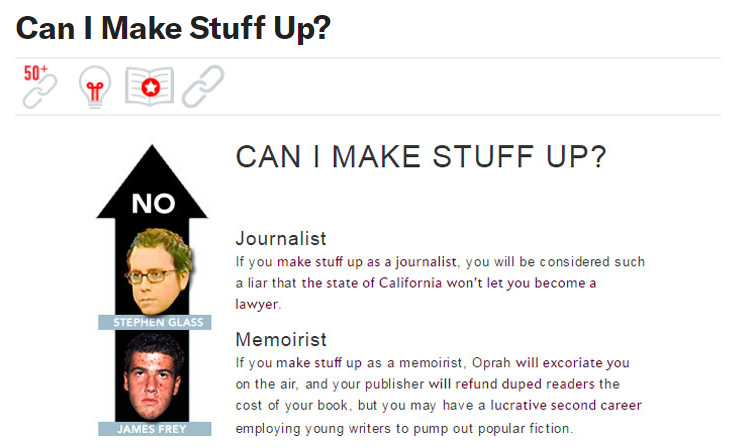 Can I Make Stuff Up?

50+

CAN I MAKE STUFF UP?

NO

STEPHEN GLASS

JAMES FREY

Journalist
If you make stuff up as a journalist, you will be considered such a liar that the state of California won't let you become a lawyer.

Memoirist
If you make stuff up as a memoirist, Oprah will excoriate you on the air, and your publisher will refund duped readers the cost of your book, but you may have a lucrative second career employing young writers to pump out popular fiction.